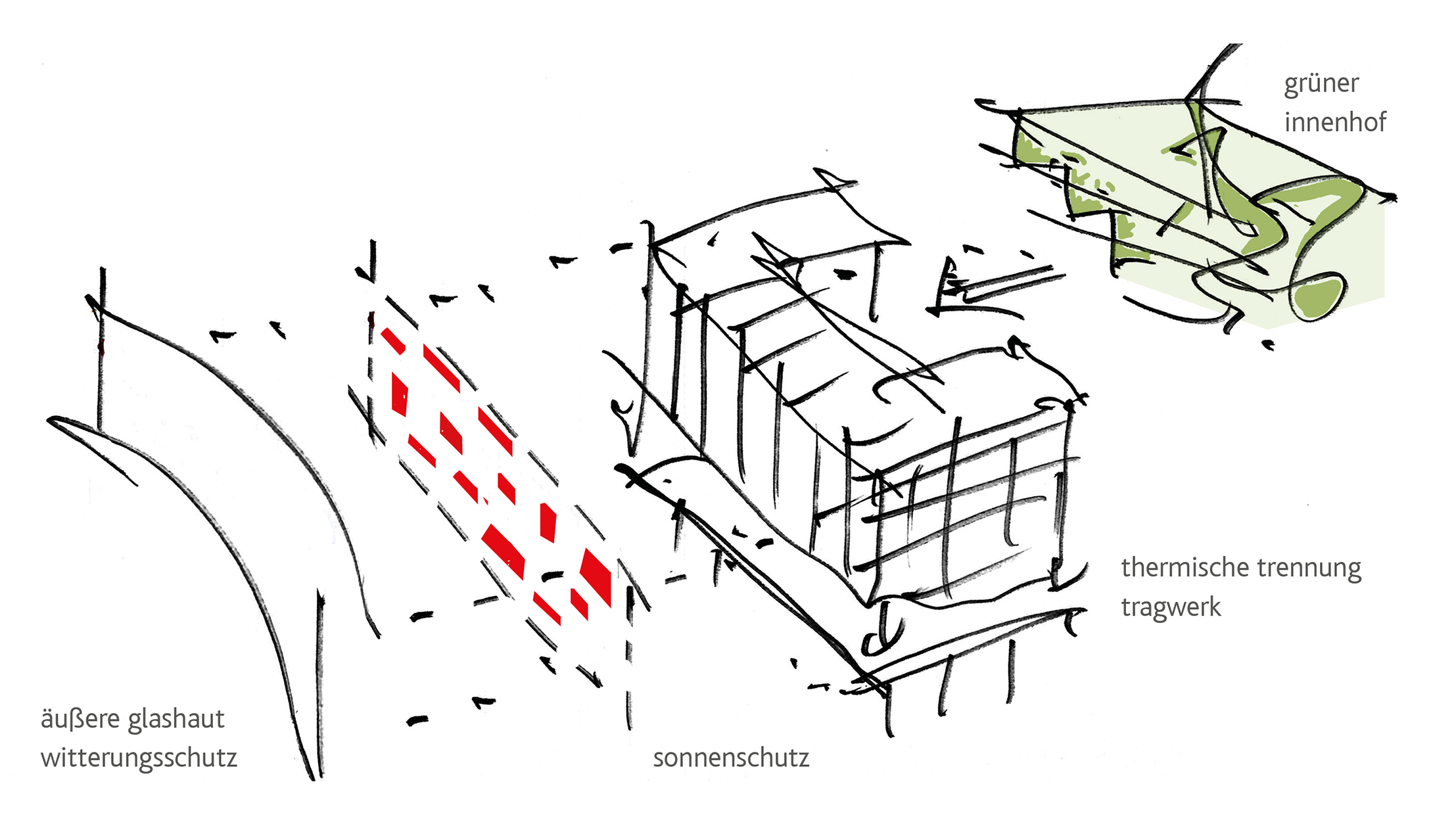 grüner
innenhof

thermische trennung
tragwerk

äußere glashaut
witterungsschutz

sonnenschutz