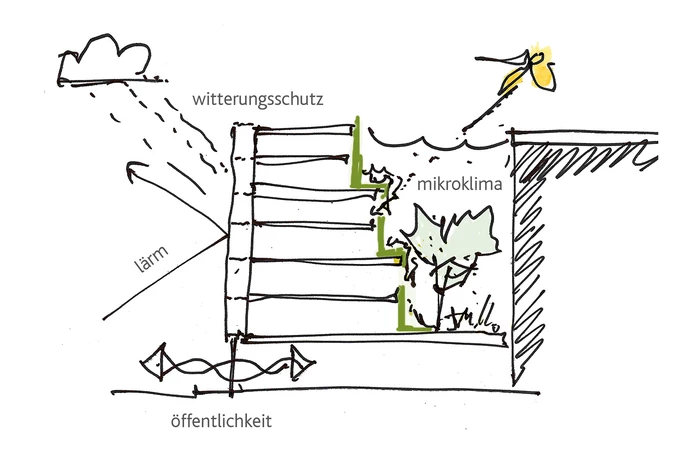 witterungsschutz

mikroklima

lärm

öffentlichkeit